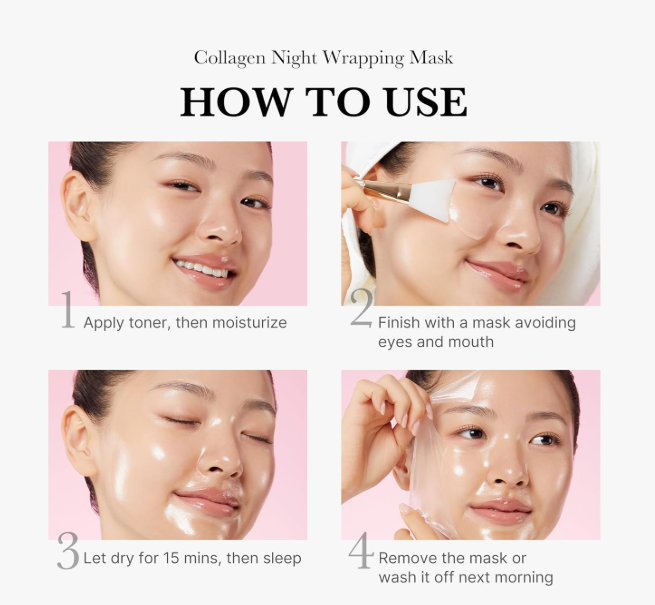 Collagen Night Wrapping Mask

HOW TO USE

1 Apply toner, then moisturize

2 Finish with a mask avoiding eyes and mouth

3 Let dry for 15 mins, then sleep

4 Remove the mask or wash it off next morning