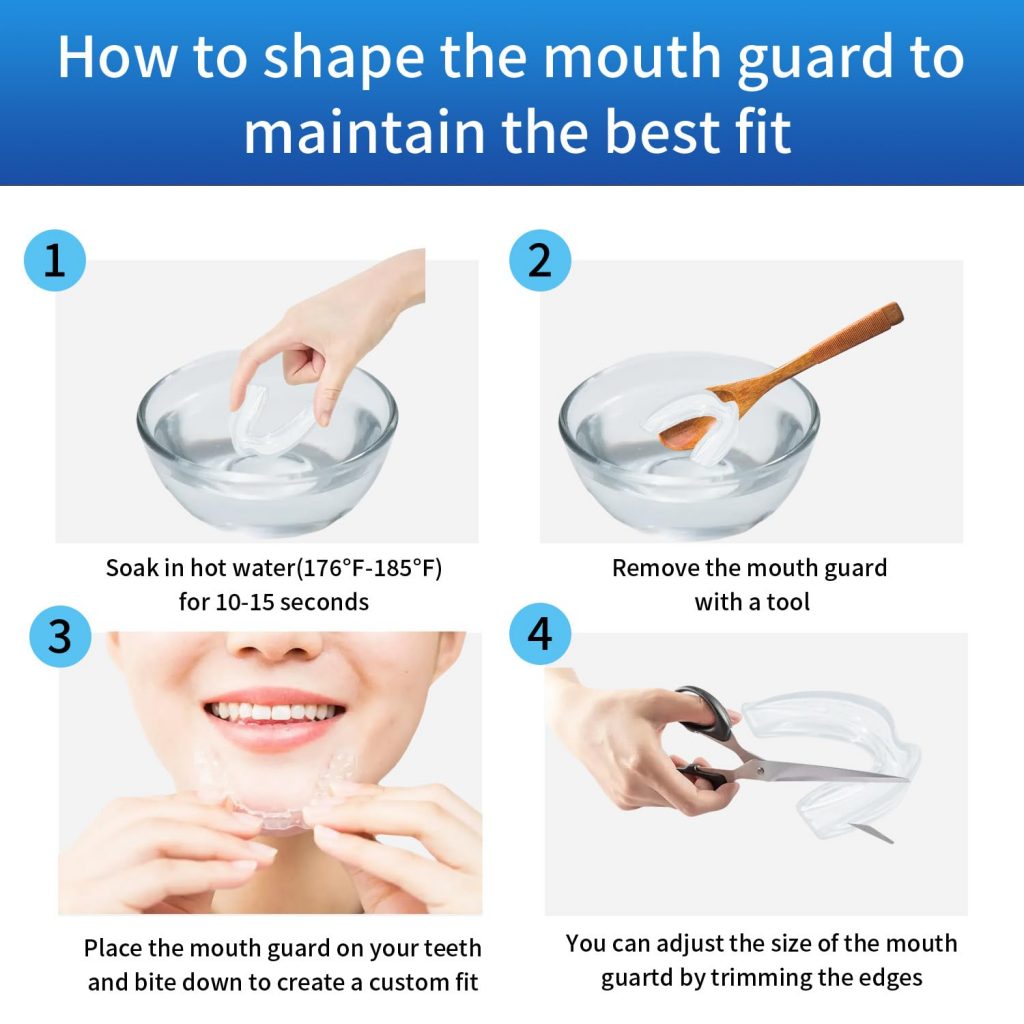 How to shape the mouth guard to maintain the best fit

1

Soak in hot water(176°F-185°F) for 10-15 seconds

2

Remove the mouth guard with a tool

3

Place the mouth guard on your teeth and bite down to create a custom fit

4

You can adjust the size of the mouth guartd by trimming the edges