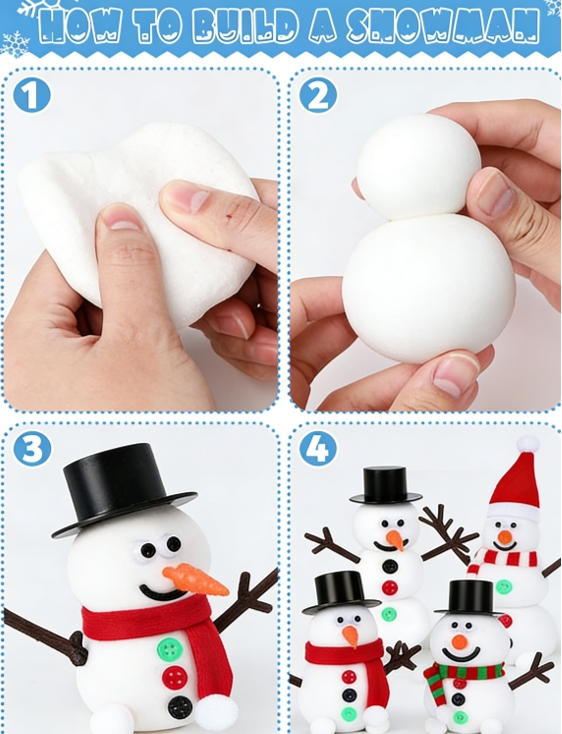 HOW TO BUILD A SNOWMAN

1

2

3

4