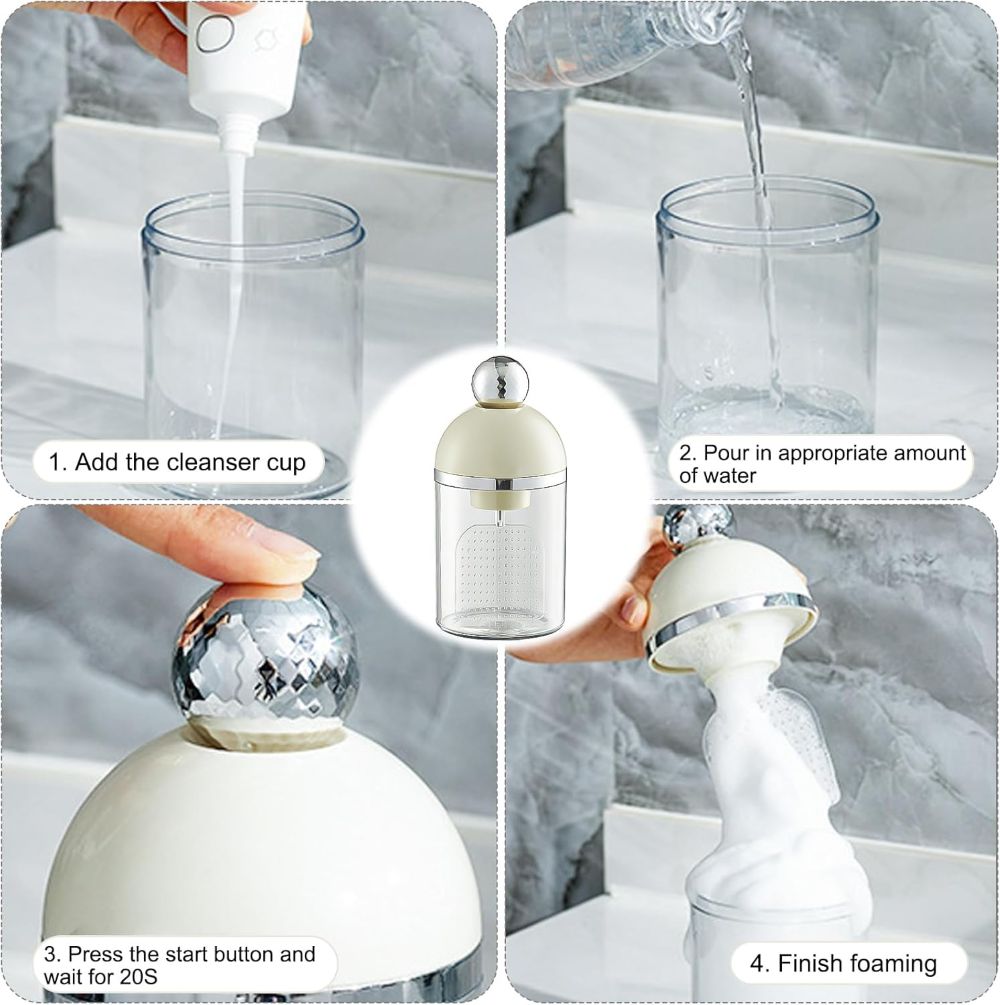 1. Add the cleanser cup

2. Pour in appropriate amount of water

3. Press the start button and wait for 20S

4. Finish foaming