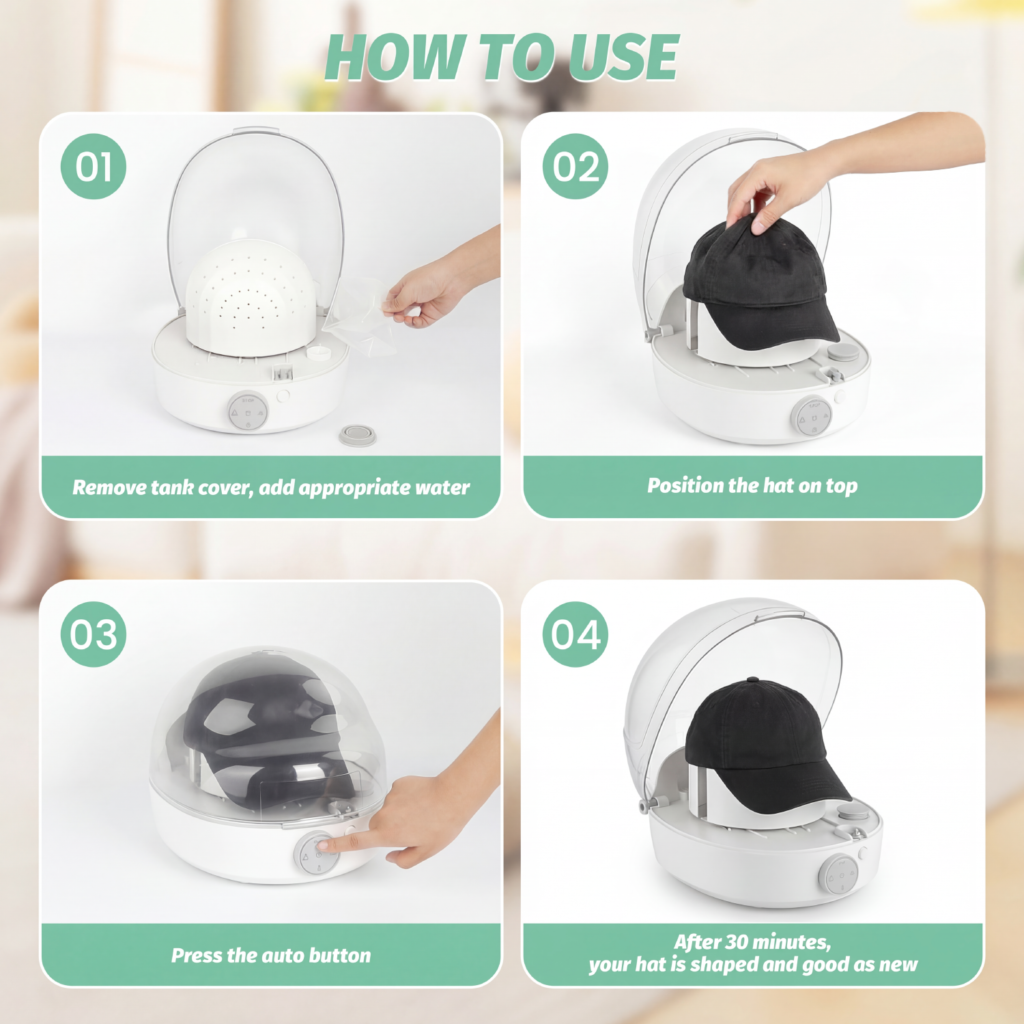 HOW TO USE

01

Remove tank cover, add appropriate water

02

Position the hat on top

03

Press the auto button

04

After 30 minutes, your hat is shaped and good as new