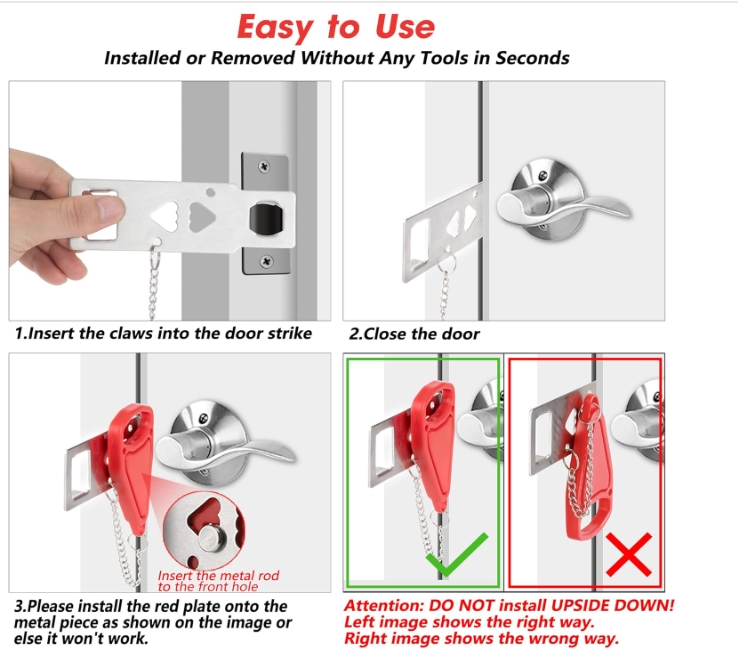 Easy to Use

Installed or Removed Without Any Tools in Seconds

1.Insert the claws into the door strike

2.Close the door

Insert the metal rod to the front hole

3.Please install the red plate onto the metal piece as shown on the image or else it won't work.

Attention: DO NOT install UPSIDE DOWN! Left image shows the right way. Right image shows the wrong way.